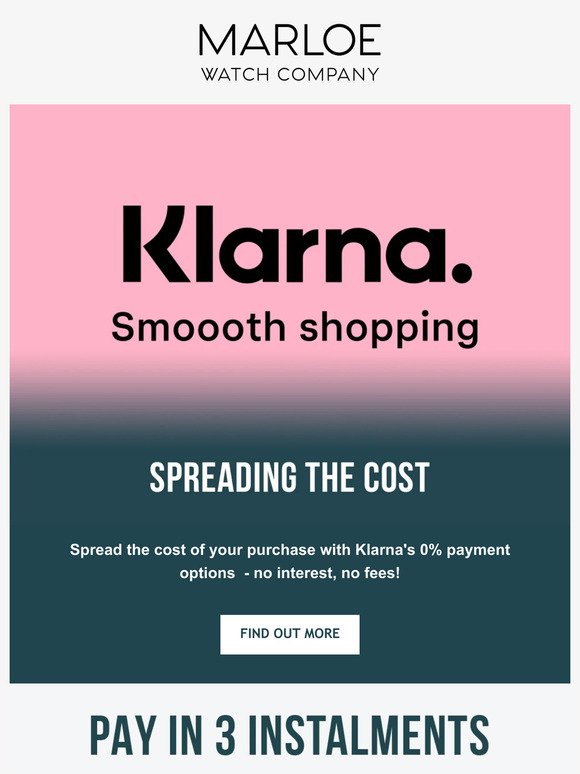 MARLOE
WATCH COMPANY

Klarna.
Smoooth shopping

SPREADING THE COST

Spread the cost of your purchase with Klarna's 0% payment options  - no interest, no fees!

FIND OUT MORE

PAY IN 3 INSTALMENTS