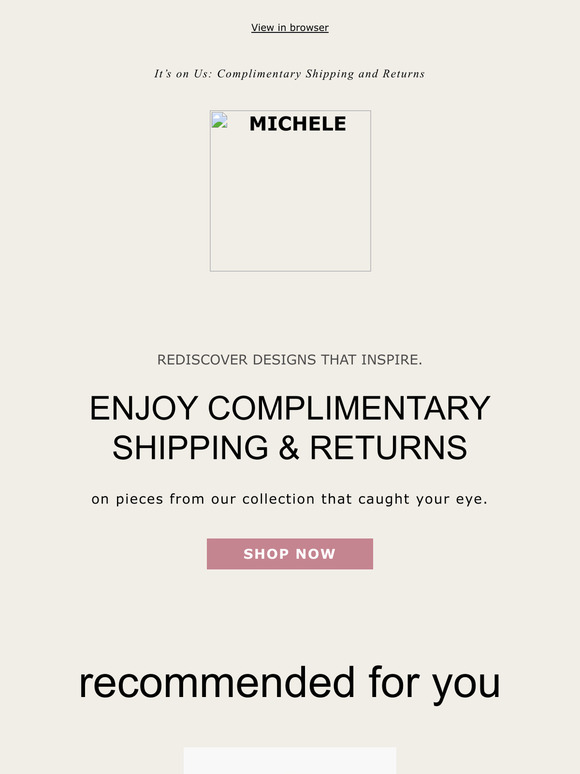 View in browser

It's on Us: Complimentary Shipping and Returns

MICHELE

REDISCOVER DESIGNS THAT INSPIRE.

ENJOY COMPLIMENTARY SHIPPING & RETURNS

on pieces from our collection that caught your eye.

SHOP NOW

recommended for you