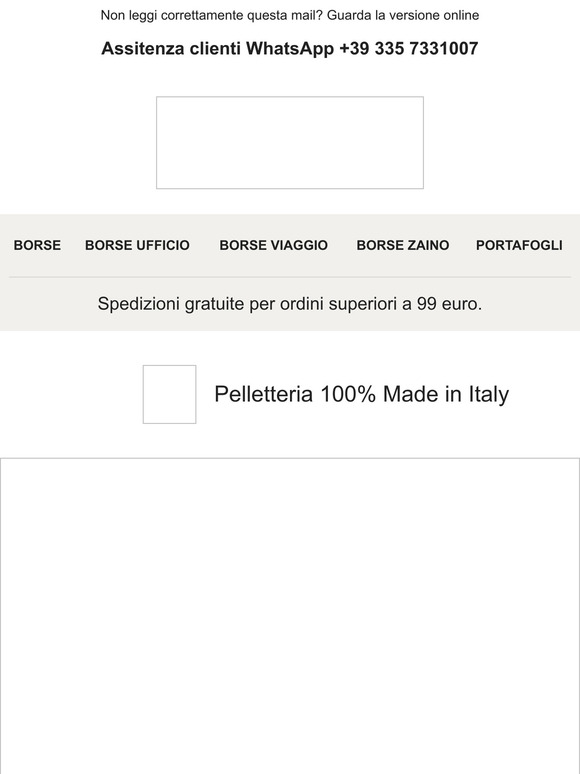 Non leggi correttamente questa mail? Guarda la versione online

Assitenza clienti WhatsApp +39 335 7331007

BORSE BORSE UFFICIO BORSE VIAGGIO BORSE ZAINO PORTAFOGLI

Spedizioni gratuite per ordini superiori a 99 euro.

Pelletteria 100% Made in Italy