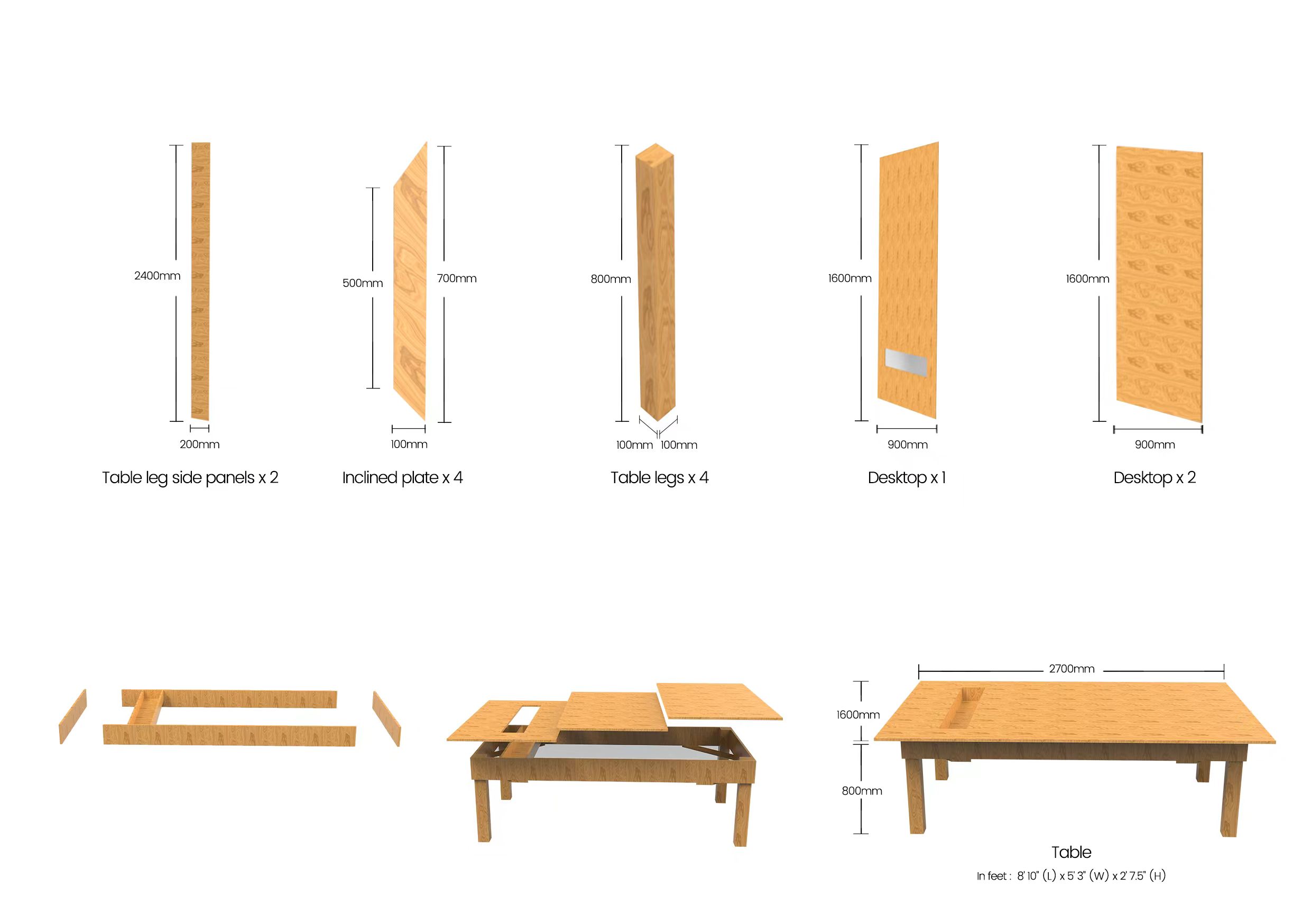 2400mm
200mm
Table leg side panels x 2

500mm
700mm
100mm
Inclined plate x 4

800mm
100mm 100mm
Table legs x 4

1600mm
900mm
Desktop x 1

1600mm
900mm
Desktop x 2

2700mm
1600mm
800mm
Table
In feet : 8' 10" (L) x 5' 3" (W) x 2' 7.5" (H)