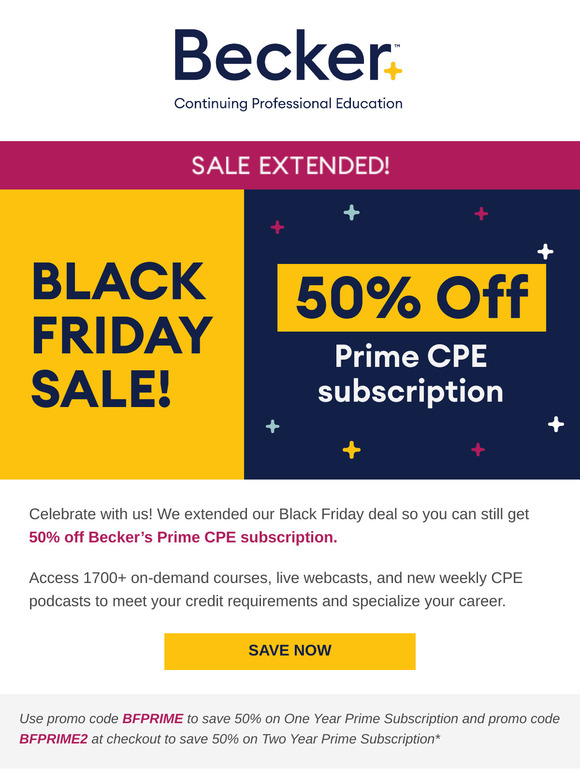 Becker™

Continuing Professional Education

SALE EXTENDED!

BLACK FRIDAY SALE!

50% Off

Prime CPE subscription

Celebrate with us! We extended our Black Friday deal so you can still get 50% off Becker's Prime CPE subscription.

Access 1700+ on-demand courses, live webcasts, and new weekly CPE podcasts to meet your credit requirements and specialize your career.

SAVE NOW

Use promo code BFPRIME to save 50% on One Year Prime Subscription and promo code BFPRIME2 at checkout to save 50% on Two Year Prime Subscription*