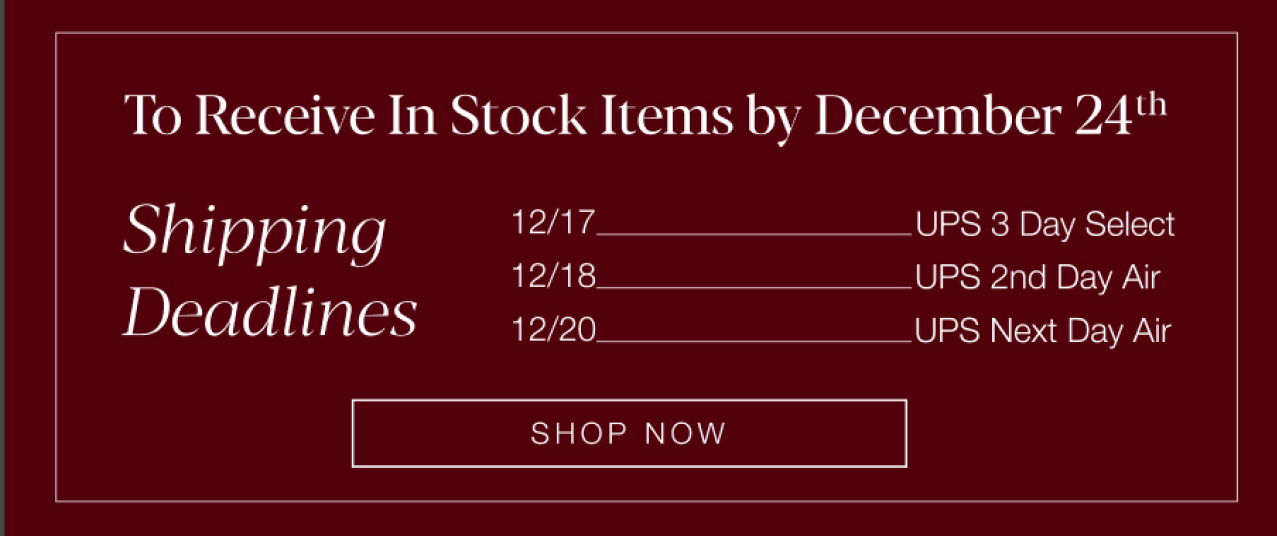 To Receive In Stock Items by December 24th

Shipping Deadlines

12/17 UPS 3 Day Select
12/18 UPS 2nd Day Air
12/20 UPS Next Day Air

SHOP NOW