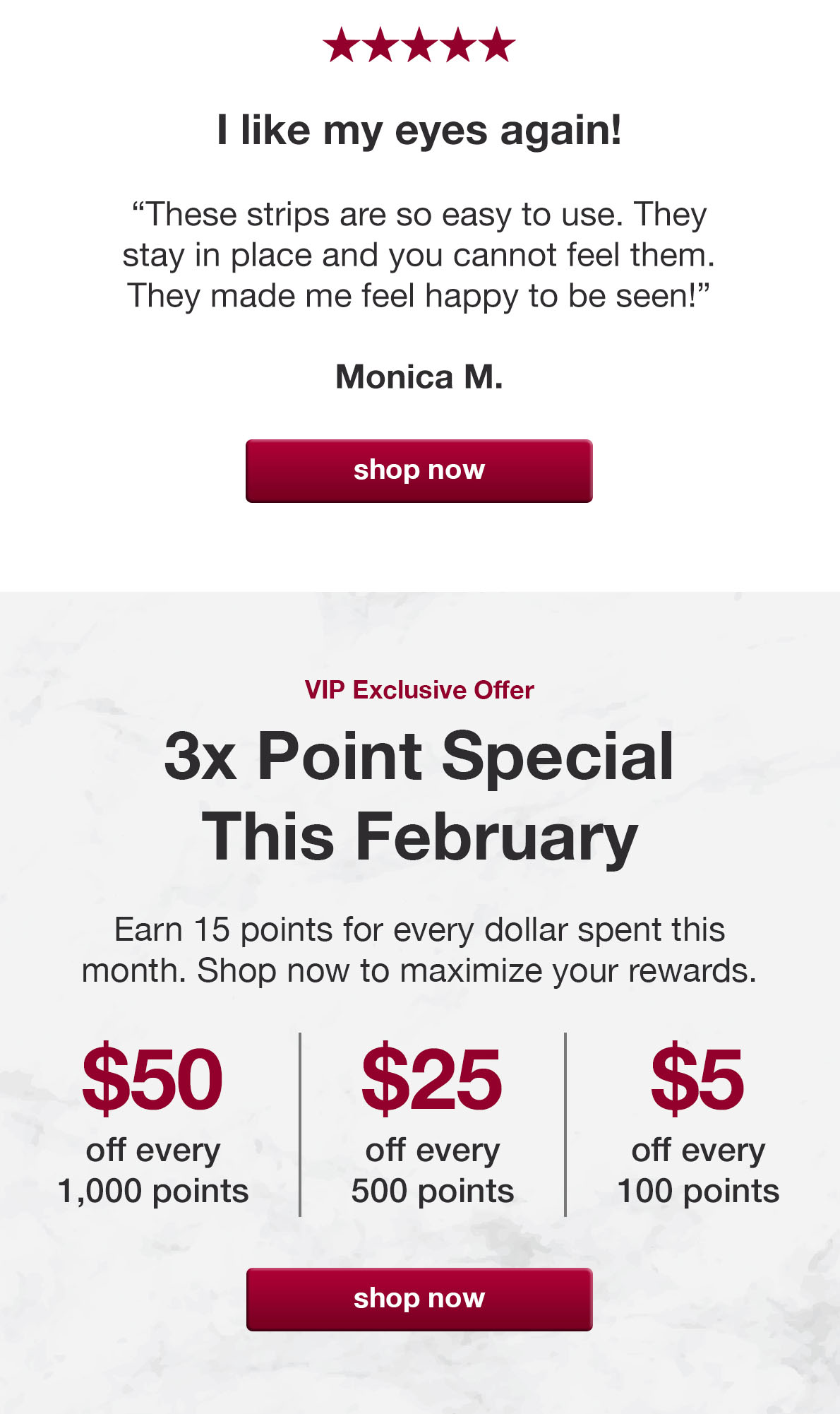 ★★★★★

I like my eyes again!

"These strips are so easy to use. They stay in place and you cannot feel them. They made me feel happy to be seen!"

Monica M.

shop now

VIP Exclusive Offer

3x Point Special This February

Earn 15 points for every dollar spent this month. Shop now to maximize your rewards.

$50
off every
1,000 points

$25
off every
500 points

$5
off every
100 points

shop now