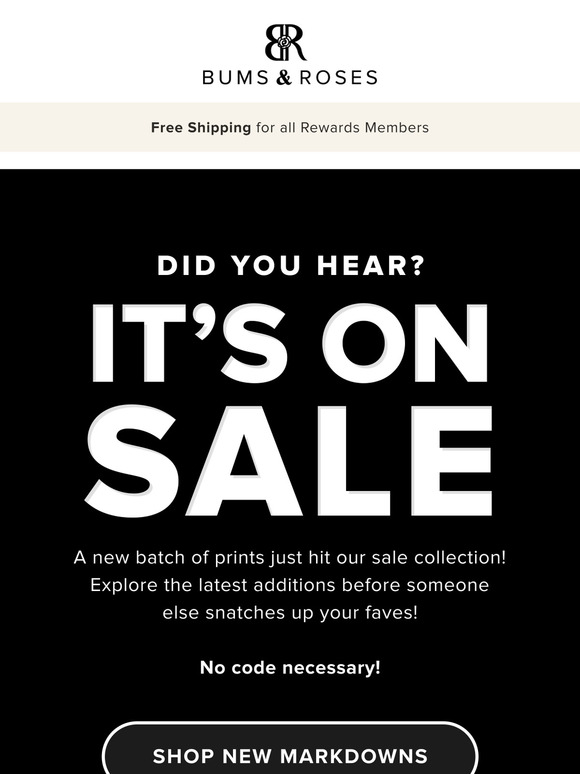 BR

BUMS & ROSES

Free Shipping for all Rewards Members

DID YOU HEAR?

IT'S ON SALE

A new batch of prints just hit our sale collection! Explore the latest additions before someone else snatches up your faves!

No code necessary!

SHOP NEW MARKDOWNS