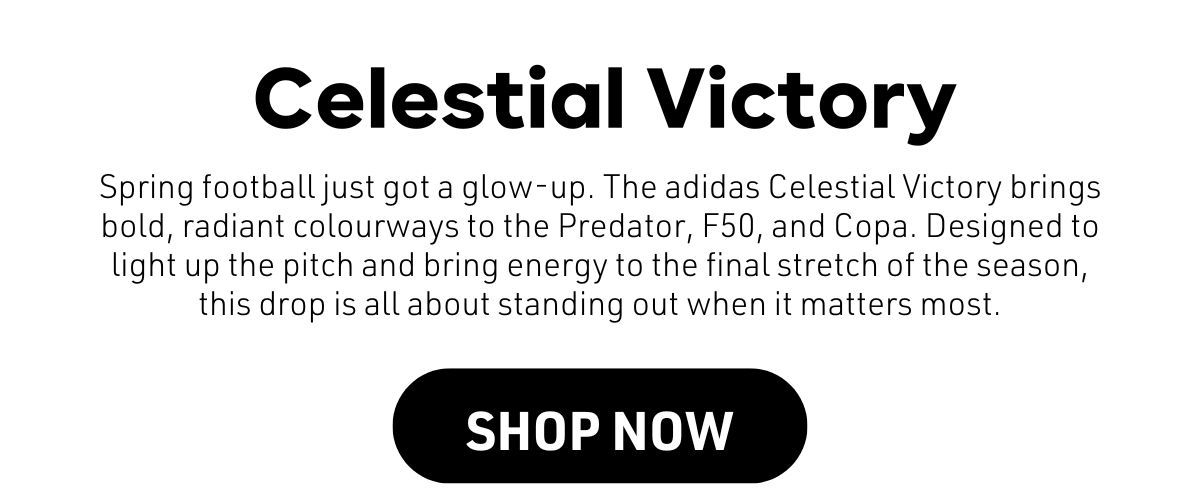 Celestial Victory

Spring football just got a glow-up. The adidas Celestial Victory brings bold, radiant colourways to the Predator, F50, and Copa. Designed to light up the pitch and bring energy to the final stretch of the season, this drop is all about standing out when it matters most.

SHOP NOW