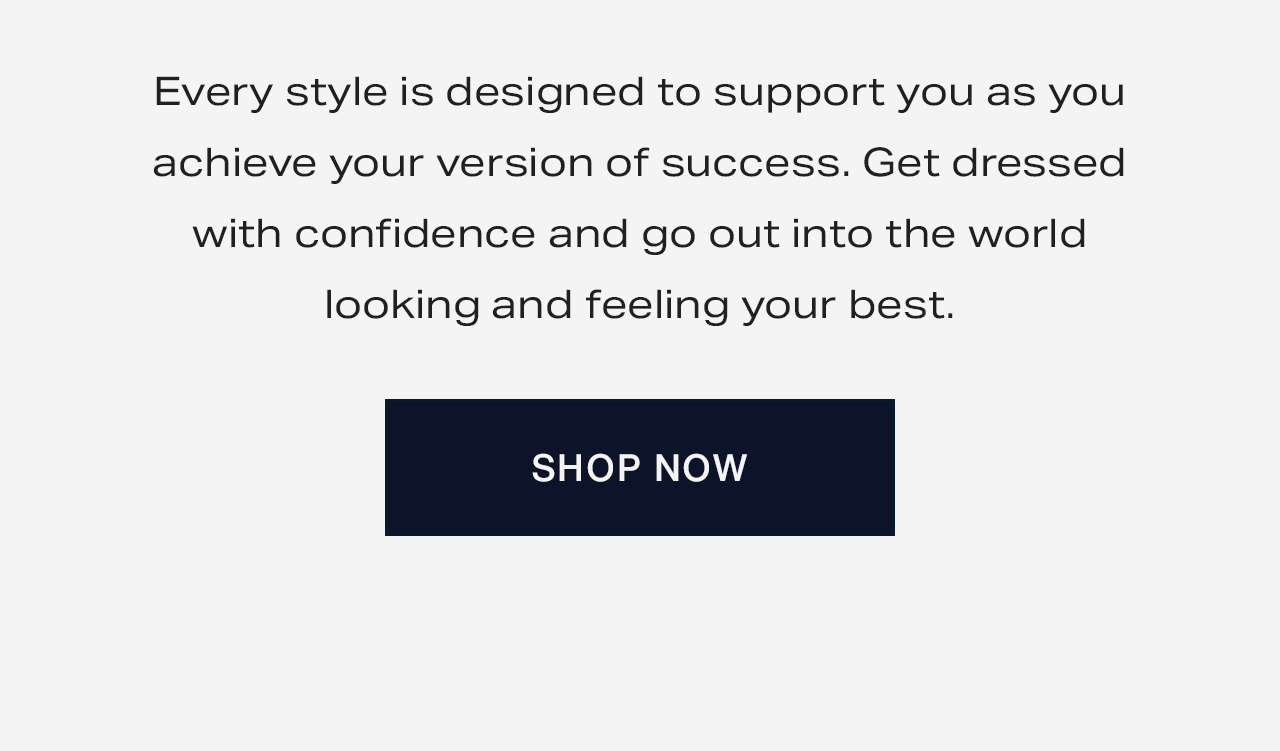 Every style is designed to support you as you achieve your version of success. Get dressed with confidence and go out into the world looking and feeling your best.

SHOP NOW