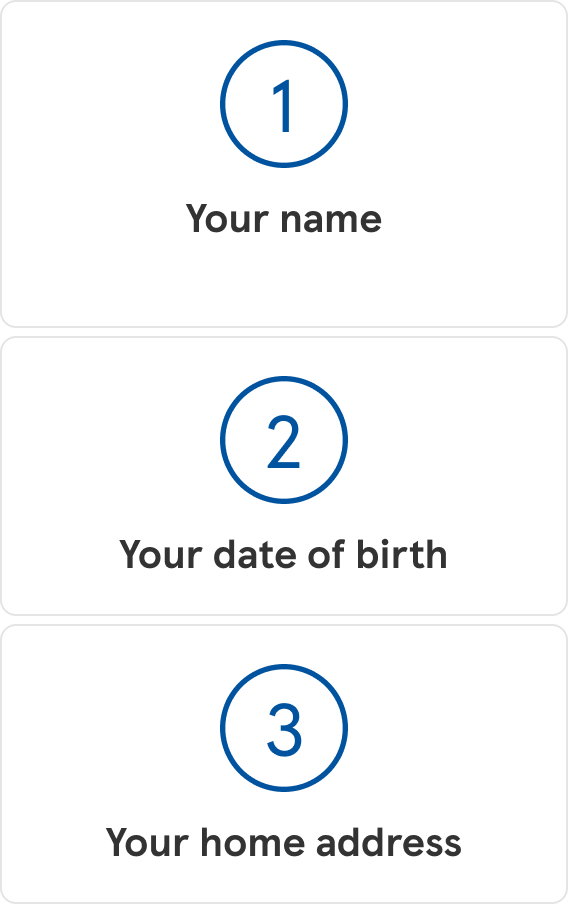 1

Your name

2

Your date of birth

3

Your home address