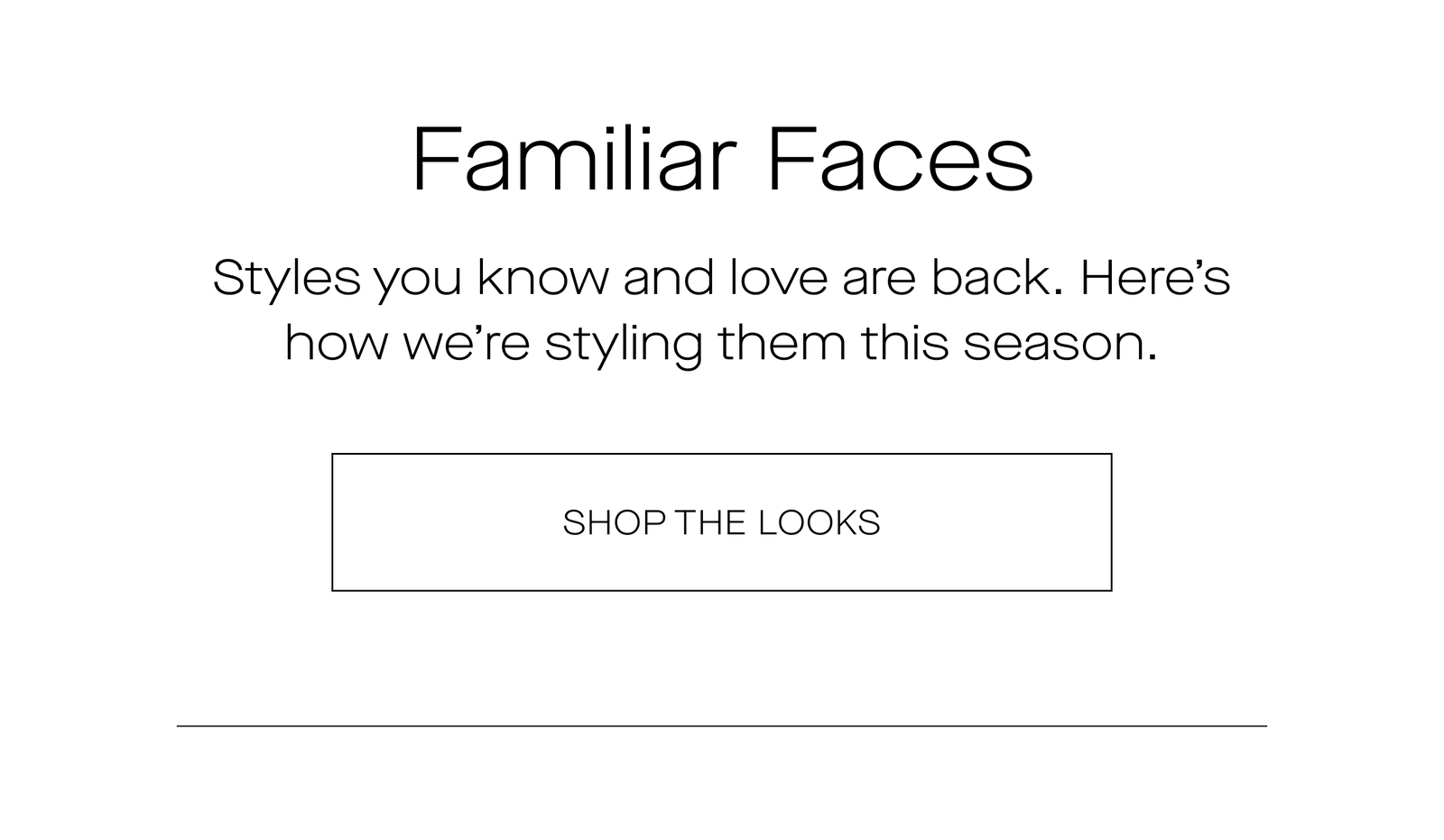 Familiar Faces

Styles you know and love are back. Here’s how we’re styling them this season.

SHOP THE LOOKS