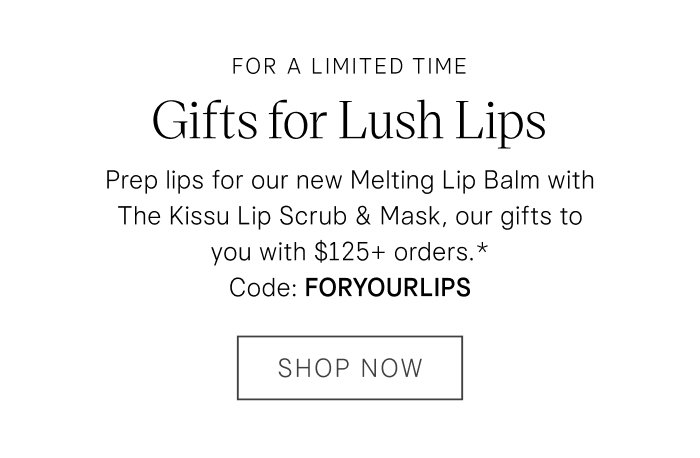 FOR A LIMITED TIME

Gifts for Lush Lips

Prep lips for our new Melting Lip Balm with The Kissu Lip Scrub & Mask, our gifts to you with \$125+ orders.*
Code: FORYOURLIPS

SHOP NOW