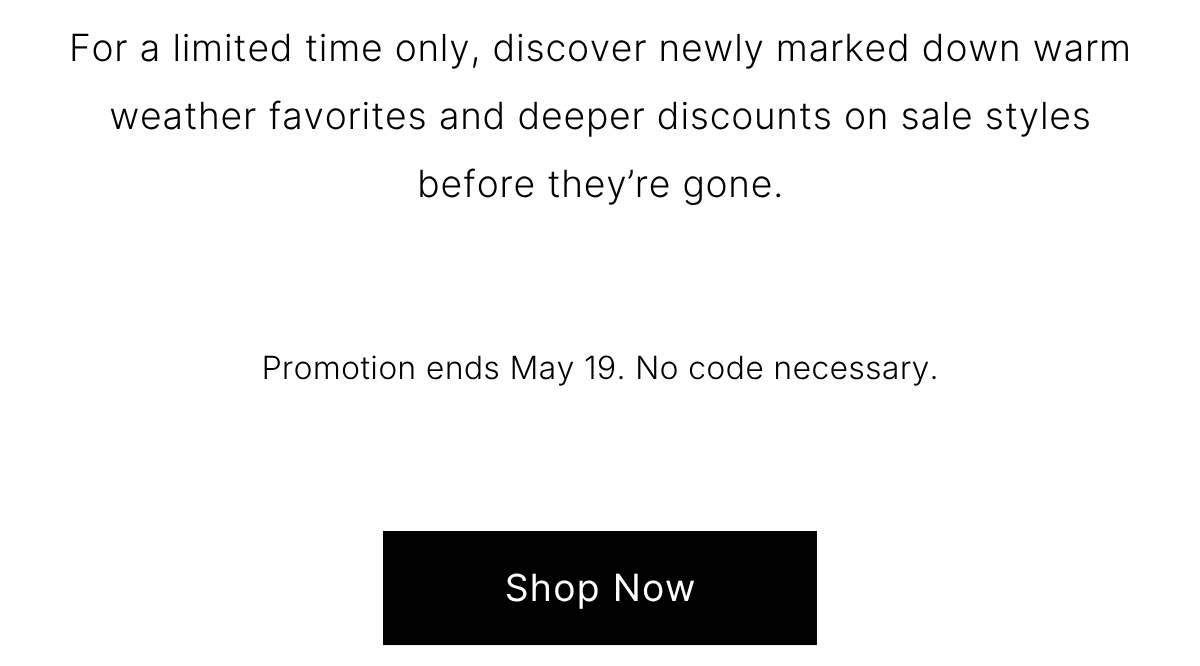 For a limited time only, discover newly marked down warm weather favorites and deeper discounts on sale styles before they’re gone.

Promotion ends May 19. No code necessary.

Shop Now