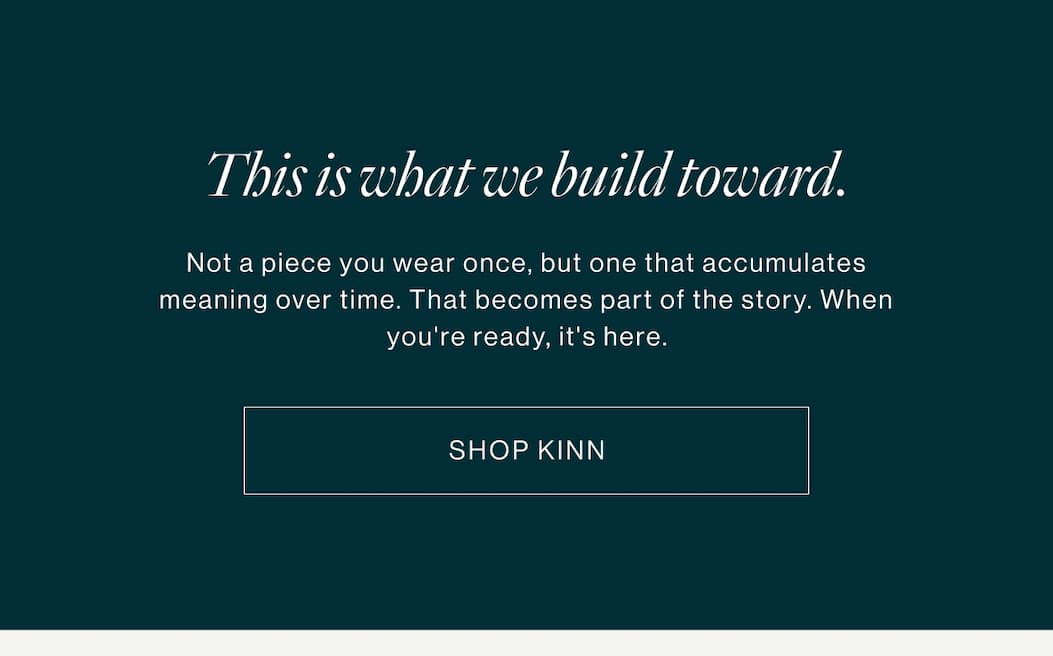 This is what we build toward.

Not a piece you wear once, but one that accumulates meaning over time. That becomes part of the story. When you're ready, it's here.

SHOP KINN