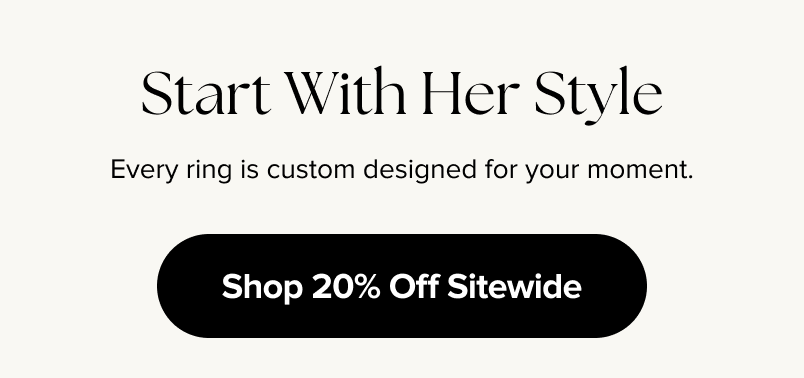 Start With Her Style

Every ring is custom designed for your moment.

Shop 20% Off Sitewide