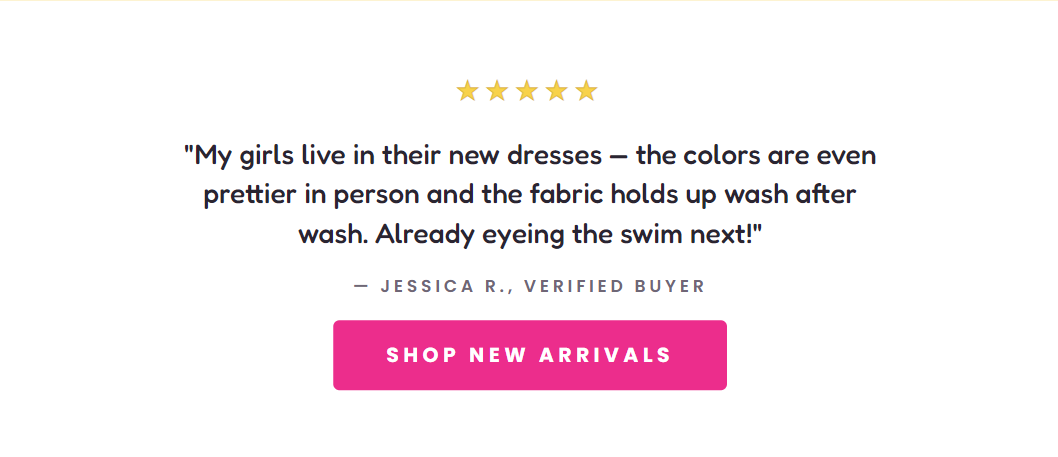 ★★★★★

"My girls live in their new dresses — the colors are even prettier in person and the fabric holds up wash after wash. Already eyeing the swim next!"

— JESSICA R., VERIFIED BUYER

SHOP NEW ARRIVALS