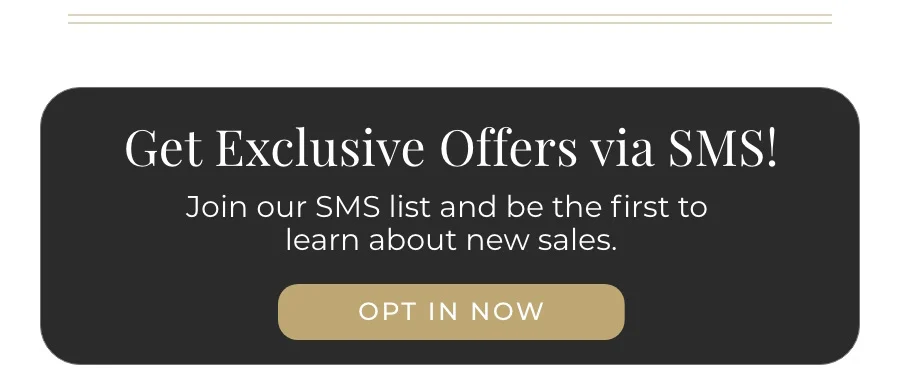 Get Exclusive Offers via SMS!

Join our SMS list and be the first to learn about new sales.

OPT IN NOW