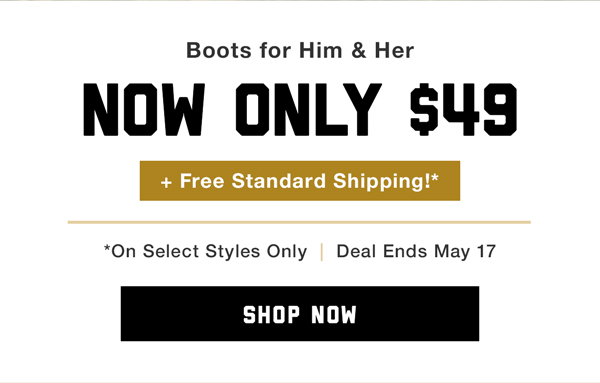 Boots for Him & Her

NOW ONLY \$49

+ Free Standard Shipping!*

*On Select Styles Only | Deal Ends May 17

SHOP NOW