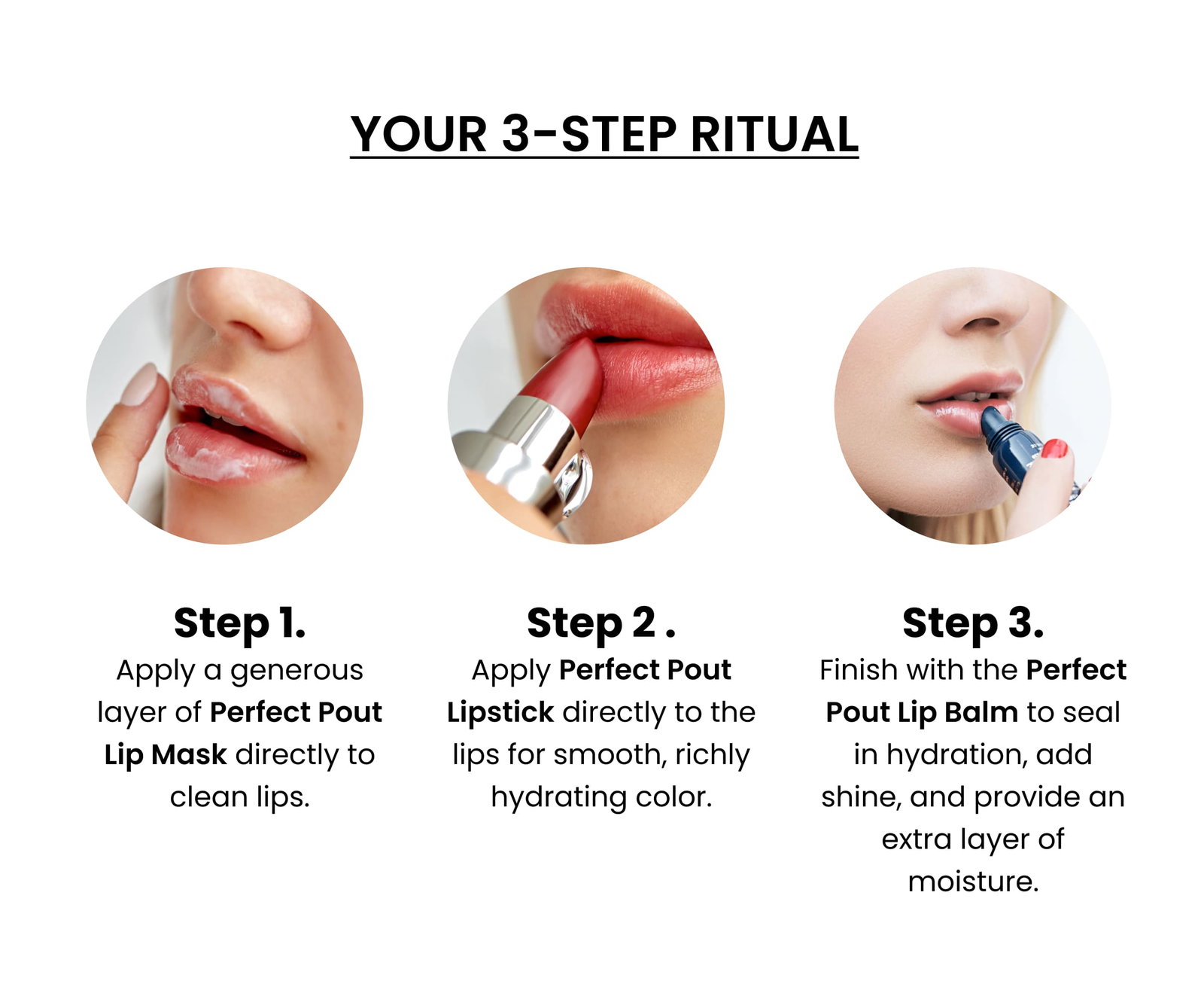 YOUR 3-STEP RITUAL

Step 1.
Apply a generous layer of Perfect Pout Lip Mask directly to clean lips.

Step 2 .
Apply Perfect Pout Lipstick directly to the lips for smooth, richly hydrating color.

Step 3.
Finish with the Perfect Pout Lip Balm to seal in hydration, add shine, and provide an extra layer of moisture.