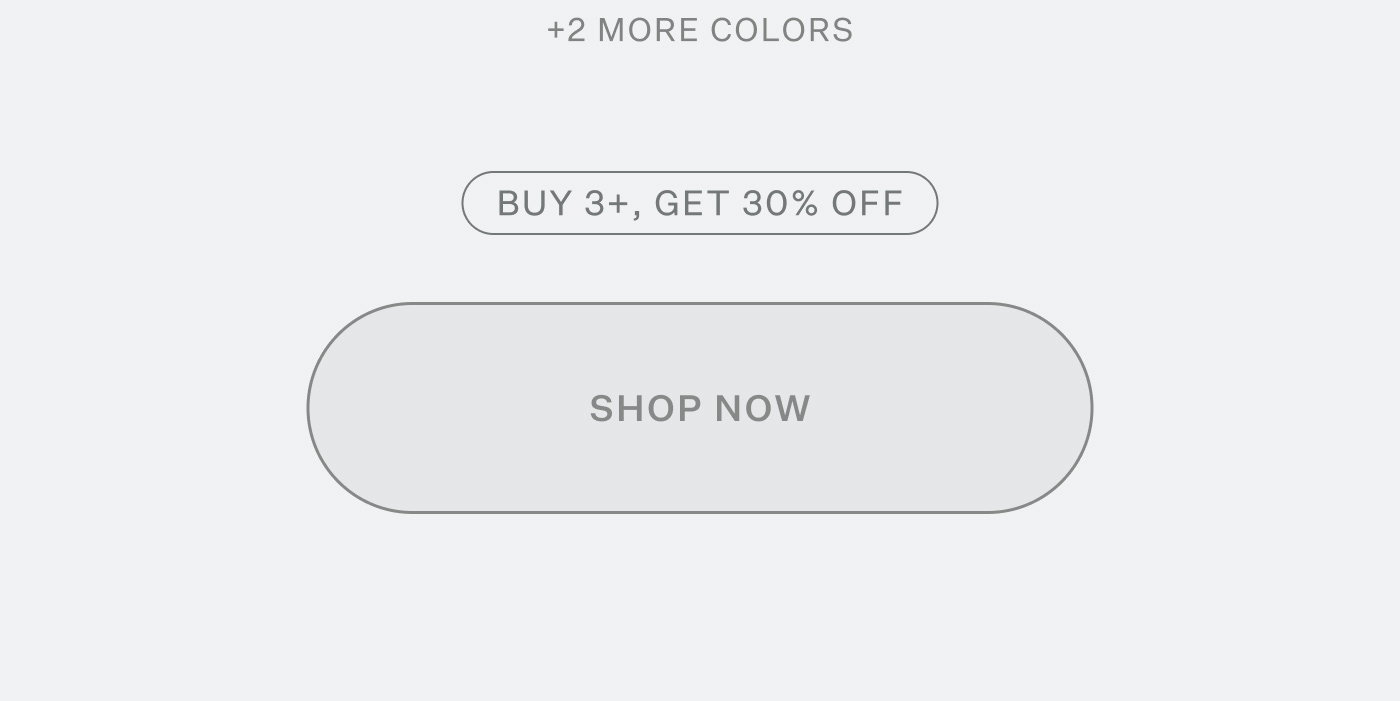 +2 MORE COLORS

BUY 3+, GET 30% OFF

SHOP NOW