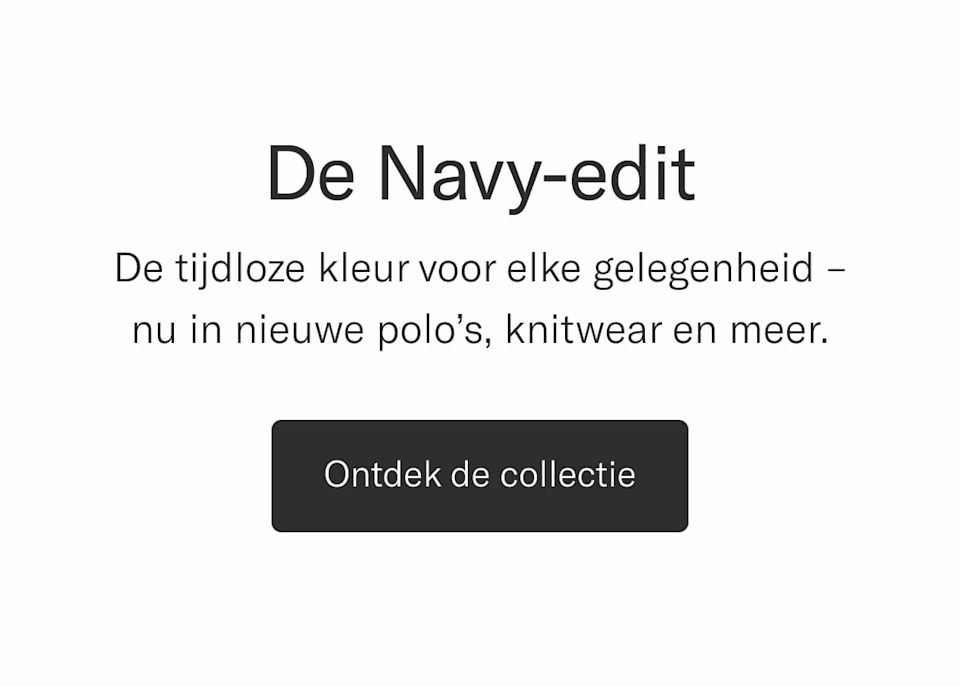 De Navy-edit

De tijdloze kleur voor elke gelegenheid – nu in nieuwe polo’s, knitwear en meer.

Ontdek de collectie