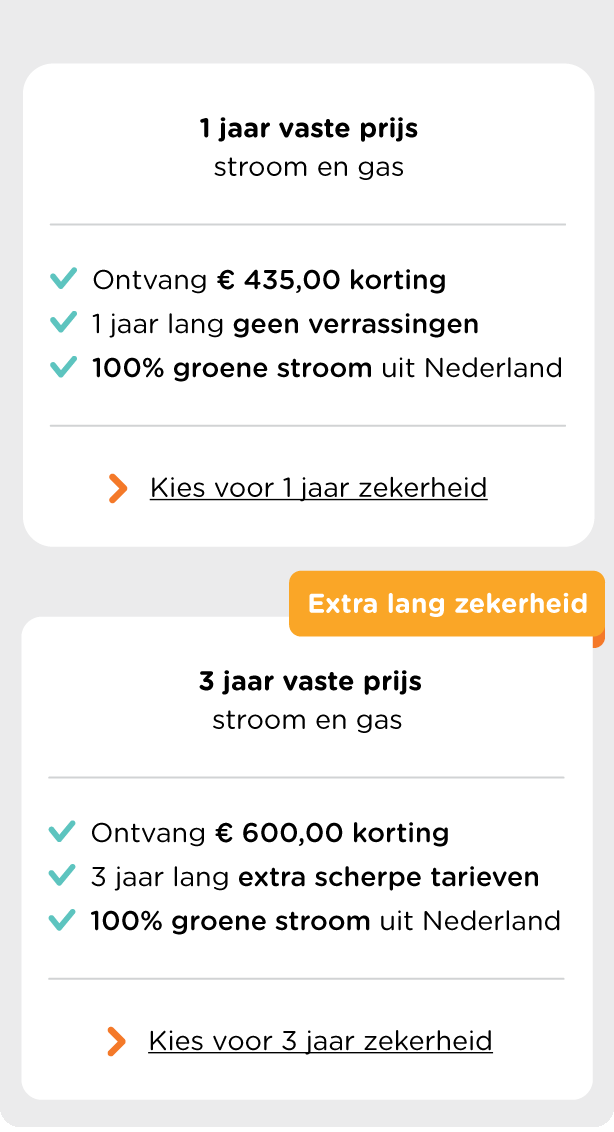 1 jaar vaste prijs
stroom en gas

Ontvang € 435,00 korting
1 jaar lang geen verrassingen
100% groene stroom uit Nederland

Kies voor 1 jaar zekerheid

Extra lang zekerheid

3 jaar vaste prijs
stroom en gas

Ontvang € 600,00 korting
3 jaar lang extra scherpe tarieven
100% groene stroom uit Nederland

Kies voor 3 jaar zekerheid