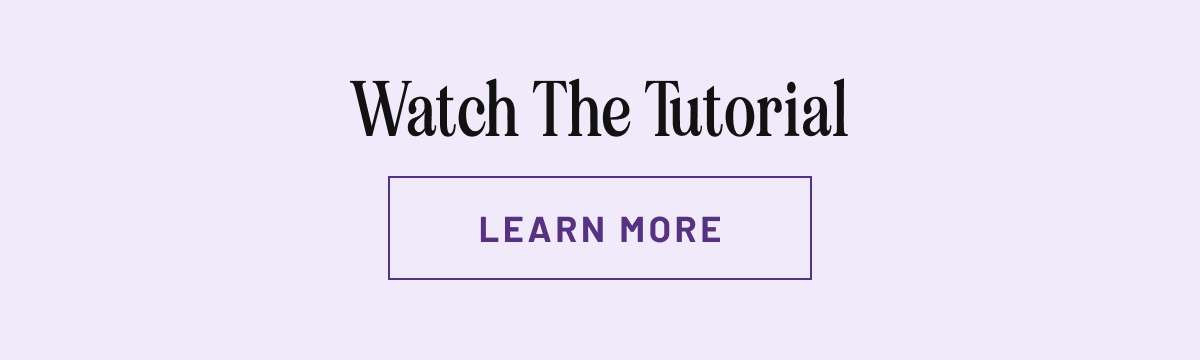 Watch The Tutorial

LEARN MORE