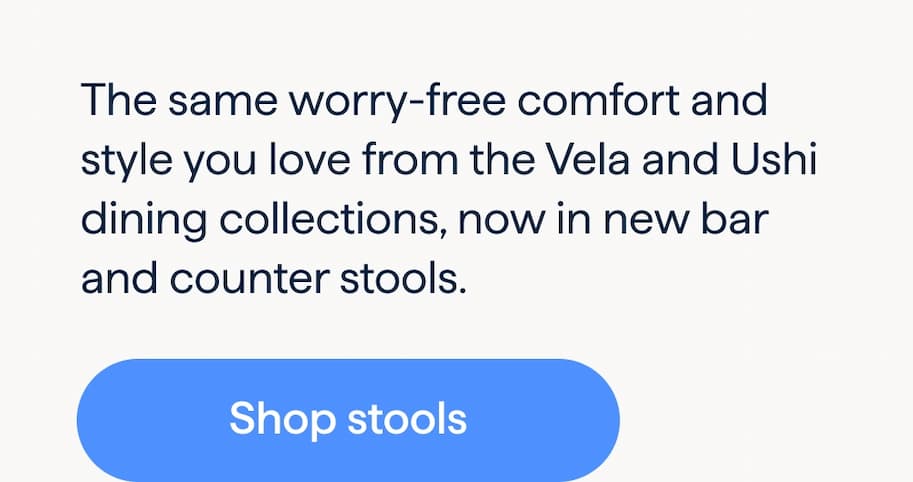 The same worry-free comfort and style you love from the Vela and Ushi dining collections, now in new bar and counter stools.

Shop stools