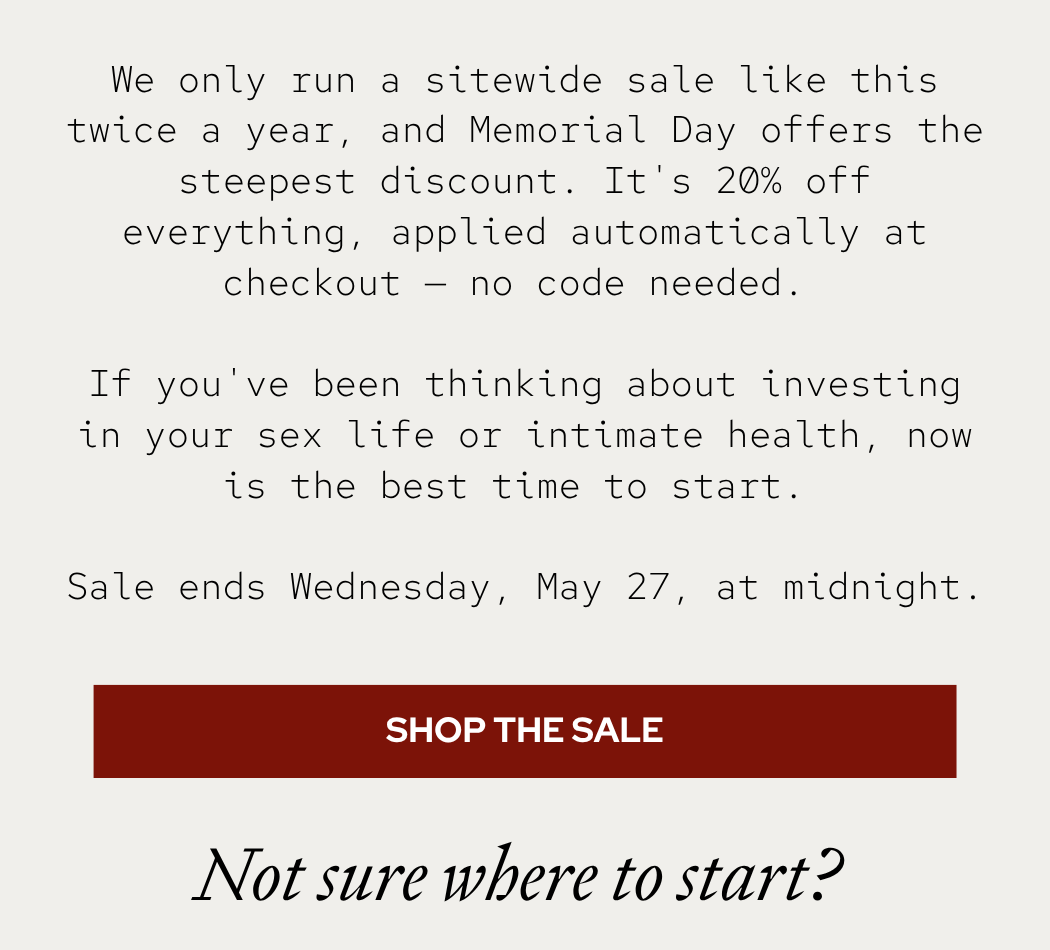 We only run a sitewide sale like this twice a year, and Memorial Day offers the steepest discount. It's 20% off everything, applied automatically at checkout — no code needed.

If you've been thinking about investing in your sex life or intimate health, now is the best time to start.

Sale ends Wednesday, May 27, at midnight.

SHOP THE SALE

Not sure where to start?