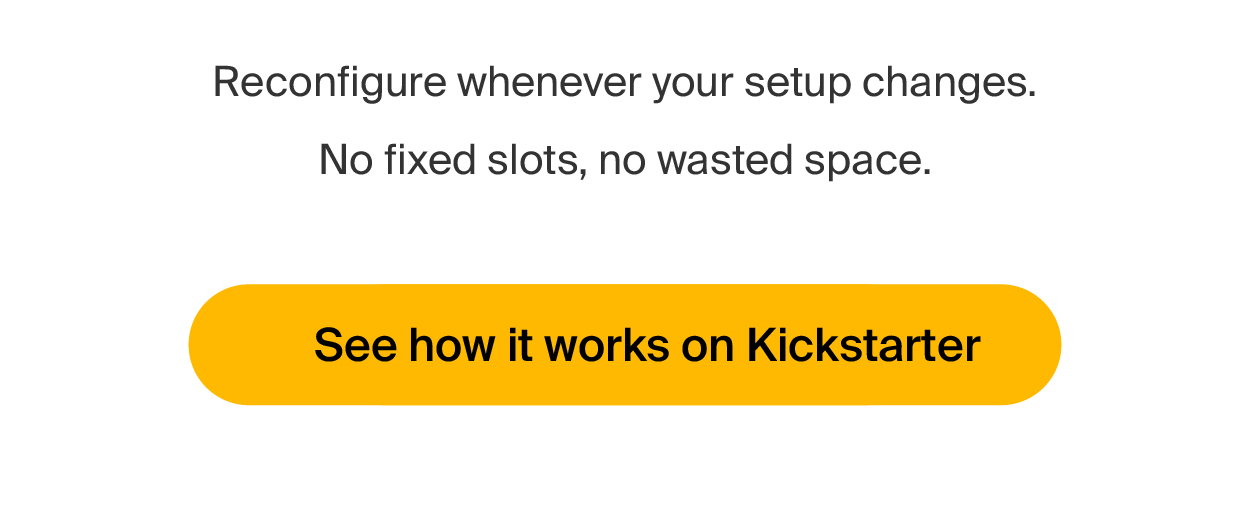 Reconfigure whenever your setup changes.

No fixed slots, no wasted space.

See how it works on Kickstarter