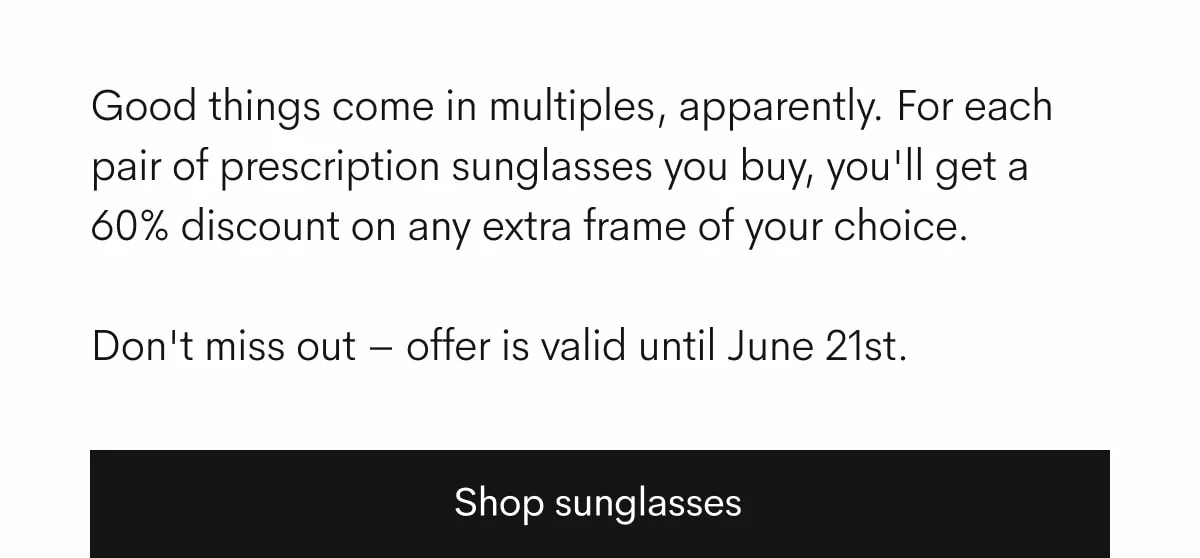 Good things come in multiples, apparently. For each pair of prescription sunglasses you buy, you'll get a 60% discount on any extra frame of your choice.

Don't miss out – offer is valid until June 21st.

Shop sunglasses