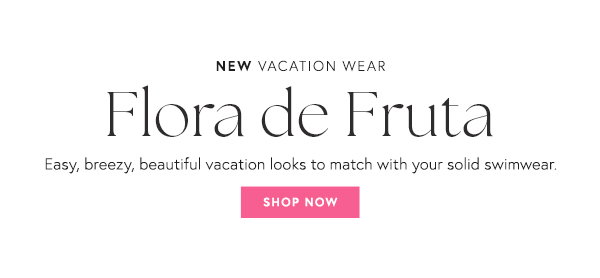 NEW VACATION WEAR

Flora de Fruta

Easy, breezy, beautiful vacation looks to match with your solid swimwear.

SHOP NOW