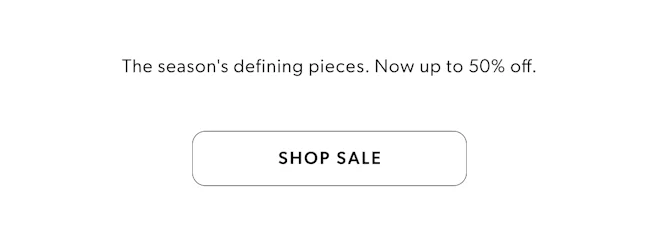 The season's defining pieces. Now up to 50% off.

SHOP SALE