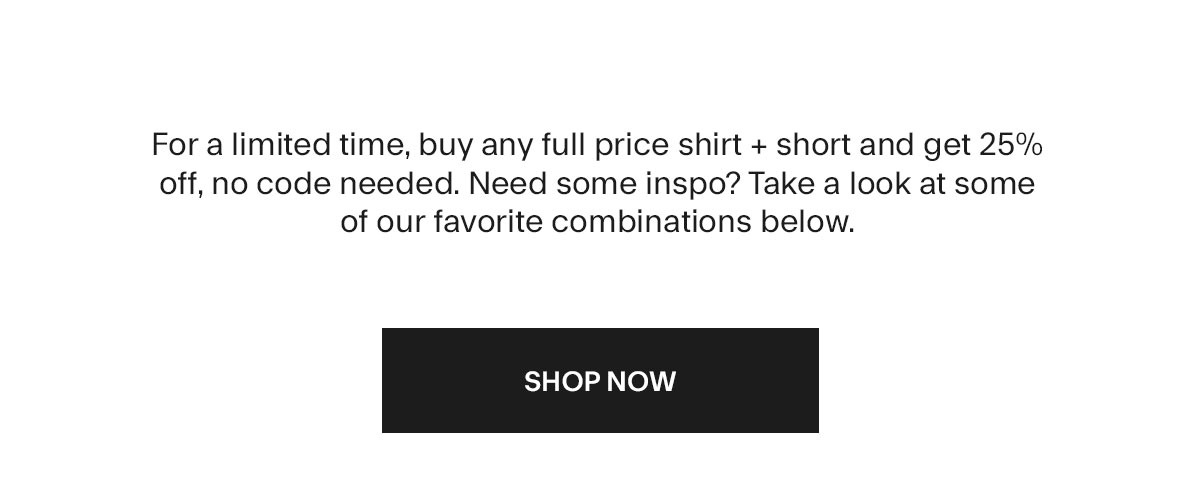 For a limited time, buy any full price shirt + short and get 25% off, no code needed. Need some inspo? Take a look at some of our favorite combinations below.

SHOP NOW