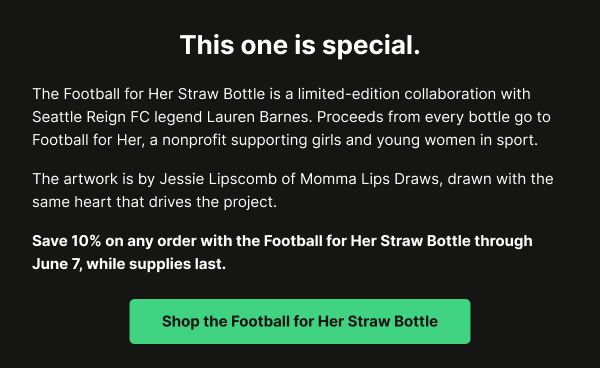 This one is special.

The Football for Her Straw Bottle is a limited-edition collaboration with Seattle Reign FC legend Lauren Barnes. Proceeds from every bottle go to Football for Her, a nonprofit supporting girls and young women in sport.

The artwork is by Jessie Lipscomb of Momma Lips Draws, drawn with the same heart that drives the project.

Save 10% on any order with the Football for Her Straw Bottle through June 7, while supplies last.

Shop the Football for Her Straw Bottle