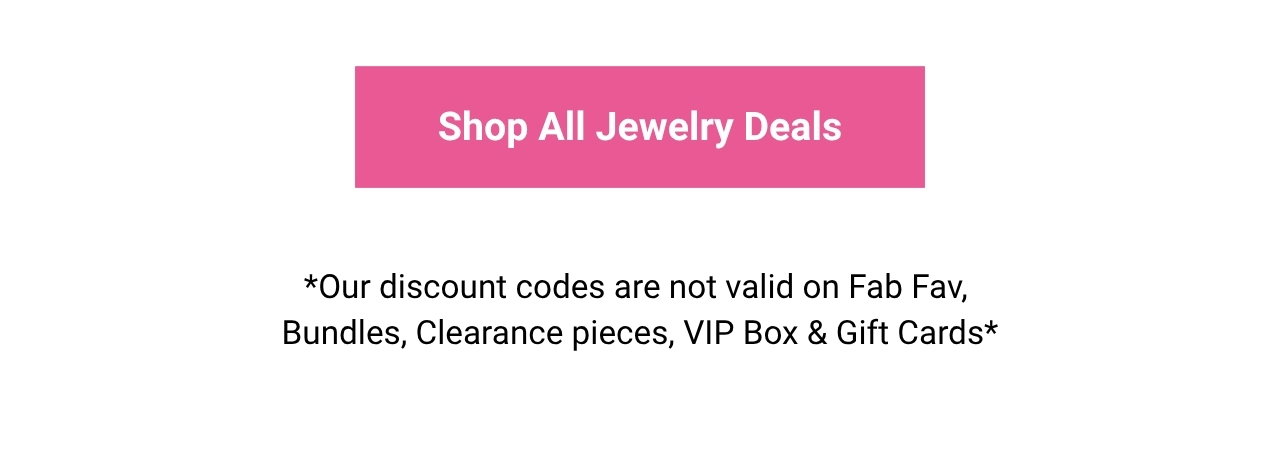 Shop All Jewelry Deals

*Our discount codes are not valid on Fab Fav, Bundles, Clearance pieces, VIP Box & Gift Cards*