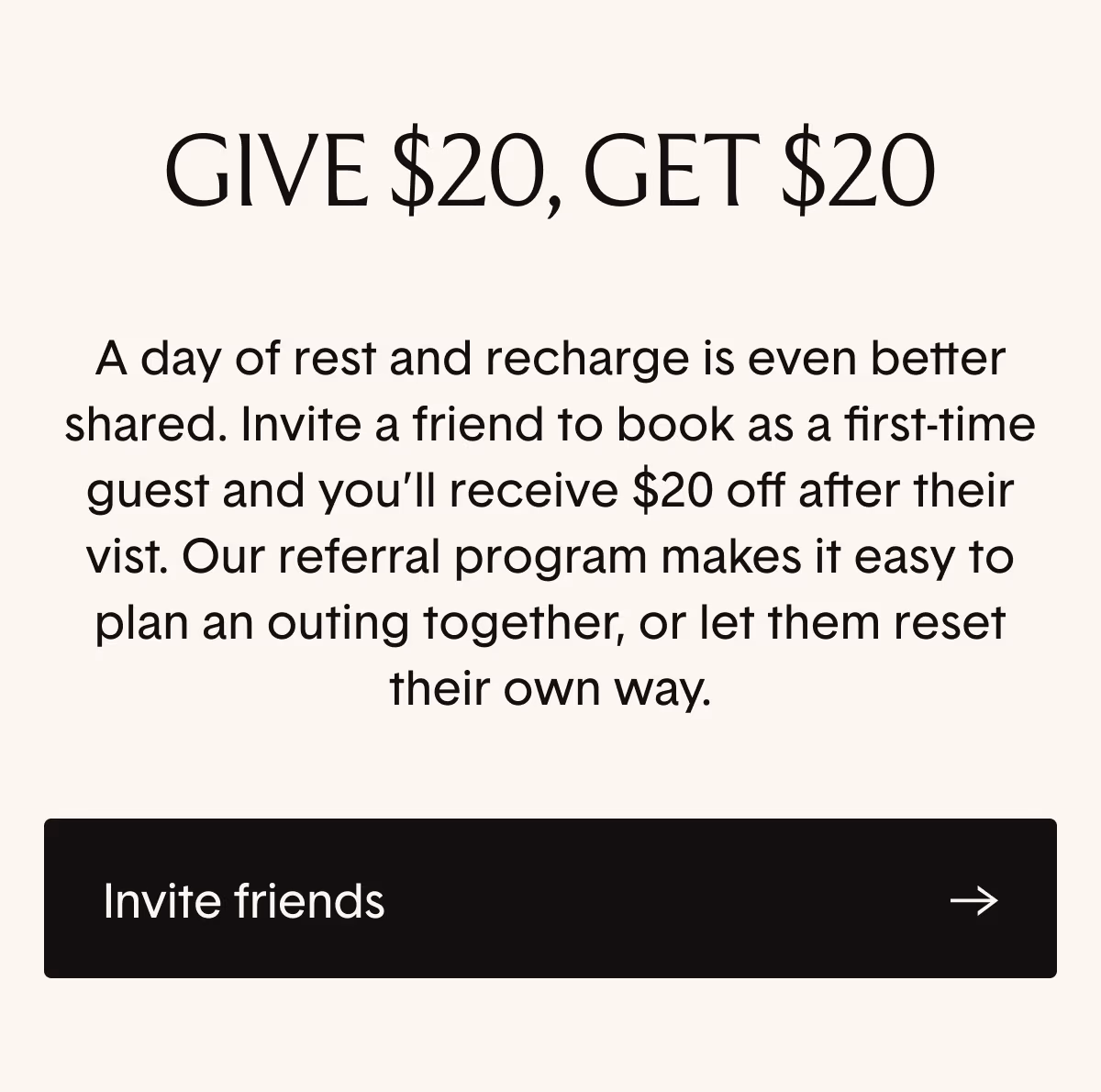 GIVE \$20, GET \$20

A day of rest and recharge is even better shared. Invite a friend to book as a first-time guest and you'll receive \$20 off after their vist. Our referral program makes it easy to plan an outing together, or let them reset their own way.

Invite friends →