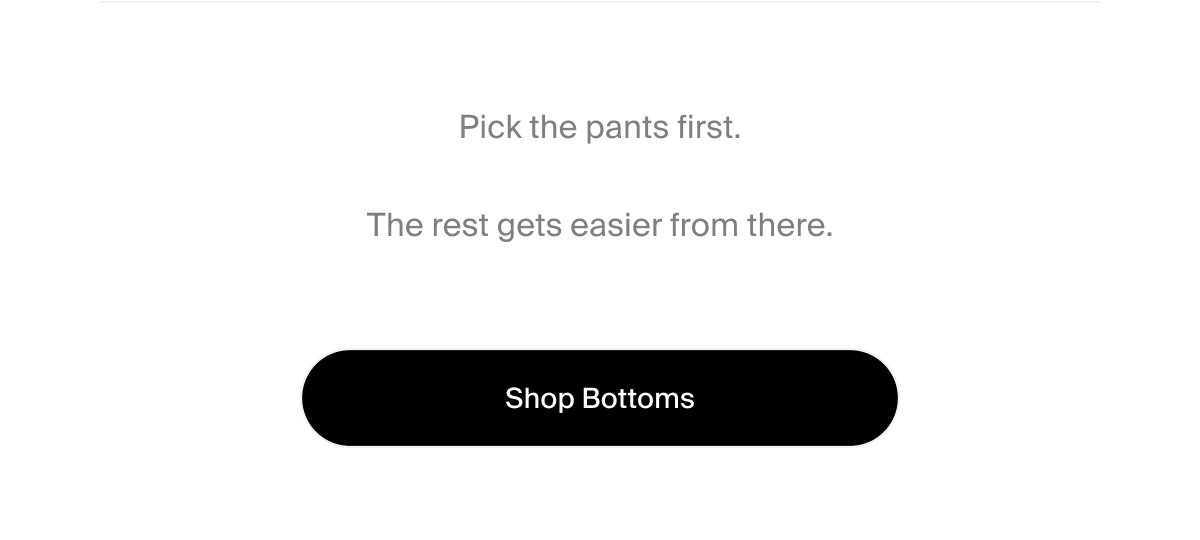 Pick the pants first.

The rest gets easier from there.

Shop Bottoms