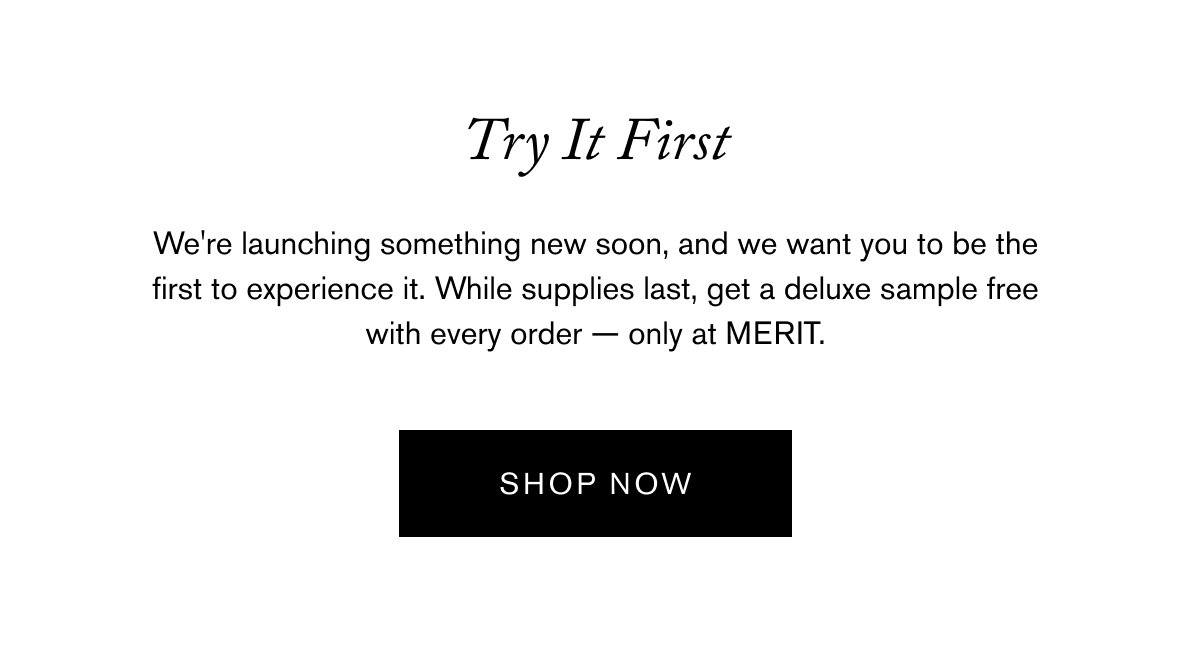 Try It First

We're launching something new soon, and we want you to be the first to experience it. While supplies last, get a deluxe sample free with every order — only at MERIT.

SHOP NOW