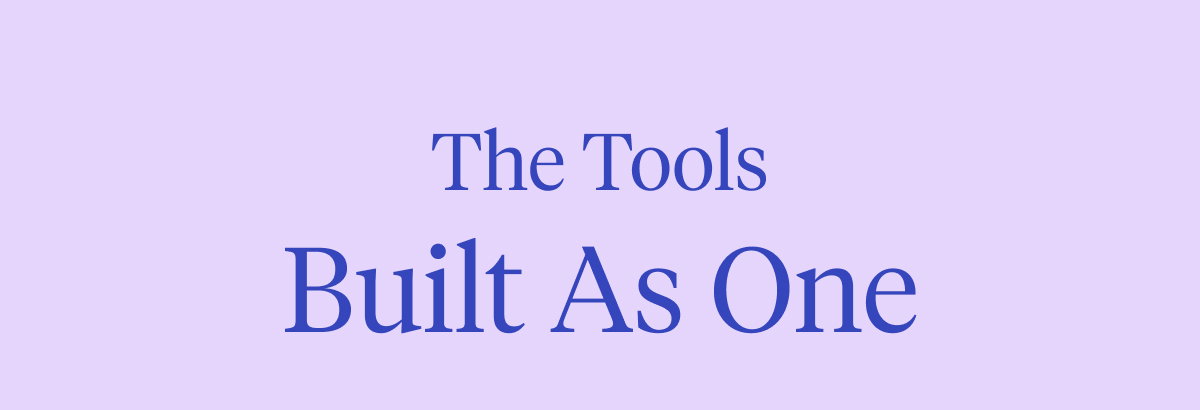 The Tools
Built As One