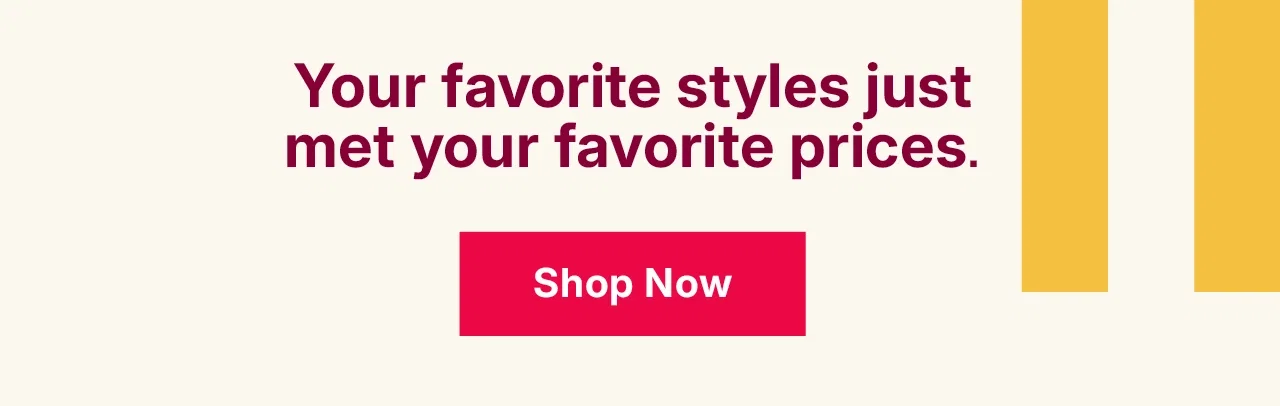 Your favorite styles just met your favorite prices.

Shop Now