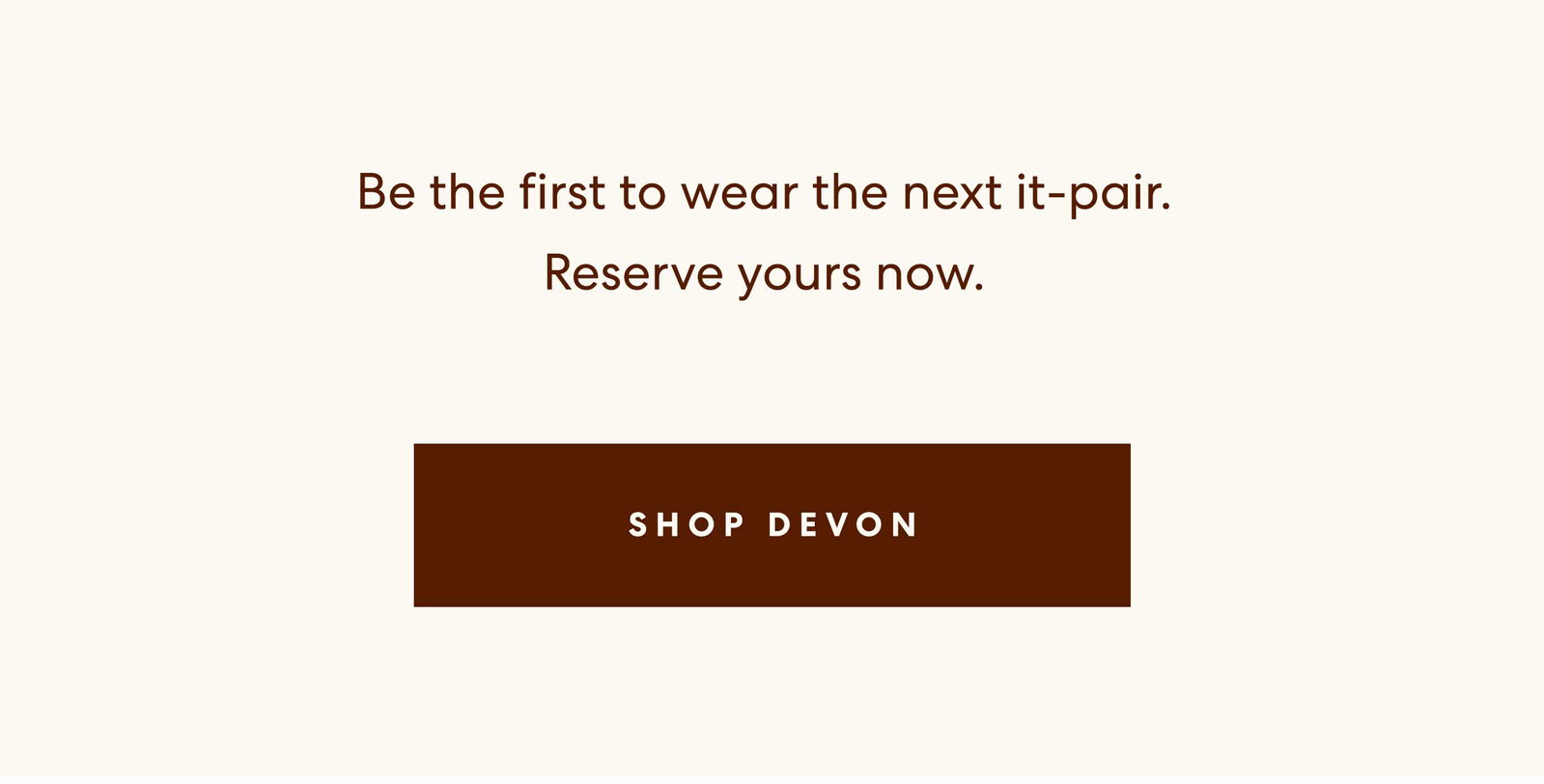 Be the first to wear the next it-pair.
Reserve yours now.

SHOP DEVON