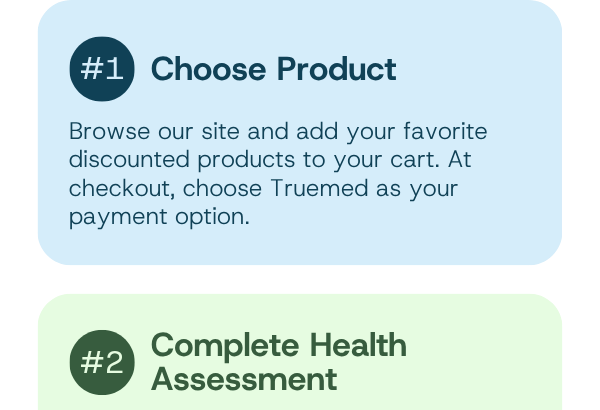 #1 Choose Product

Browse our site and add your favorite discounted products to your cart. At checkout, choose Truemed as your payment option.

#2 Complete Health Assessment