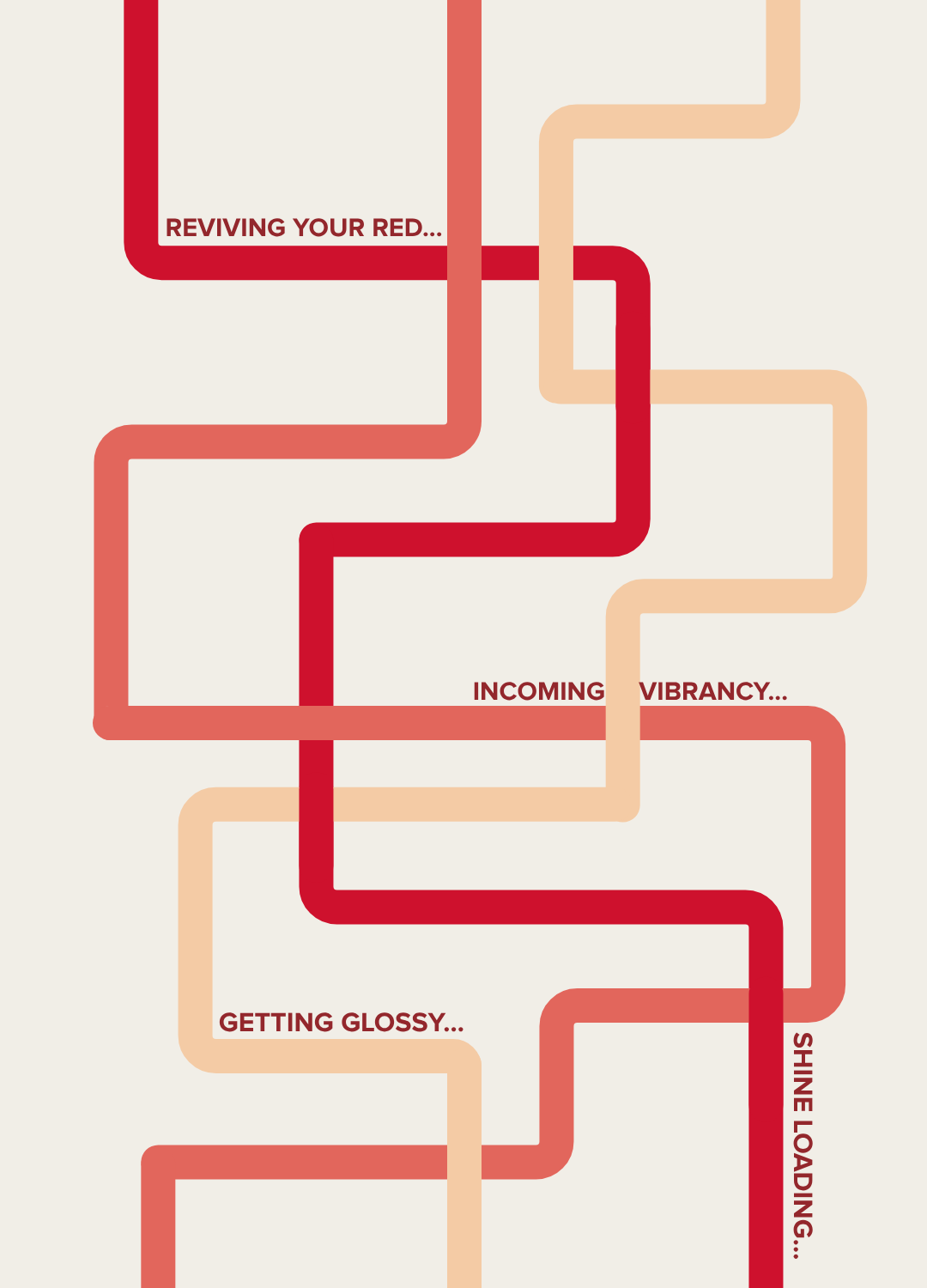 REVIVING YOUR RED...

INCOMING VIBRANCY...

GETTING GLOSSY...

SHINE LOADING...