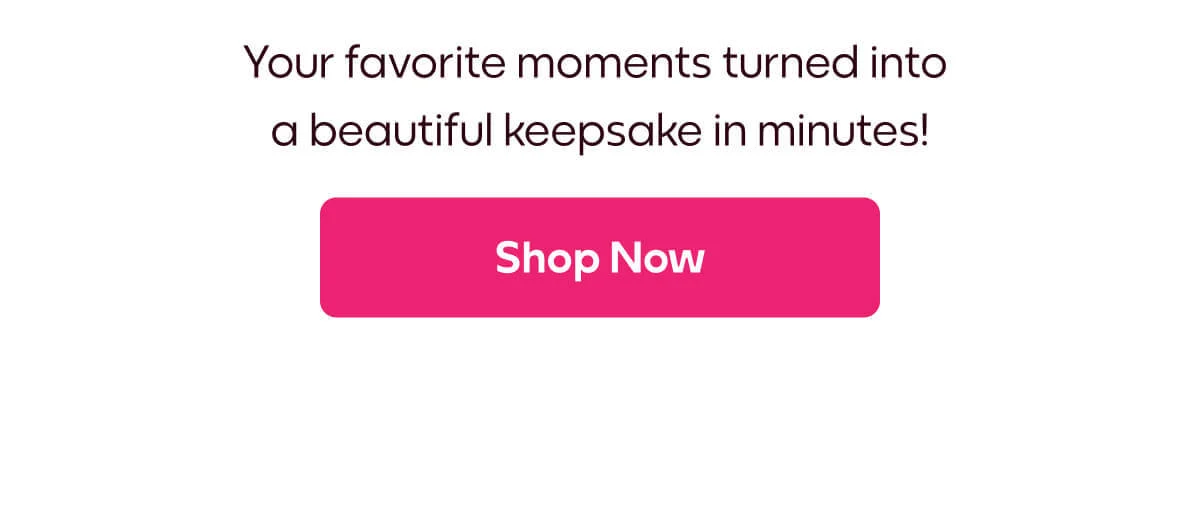 Your favorite moments turned into a beautiful keepsake in minutes!

Shop Now