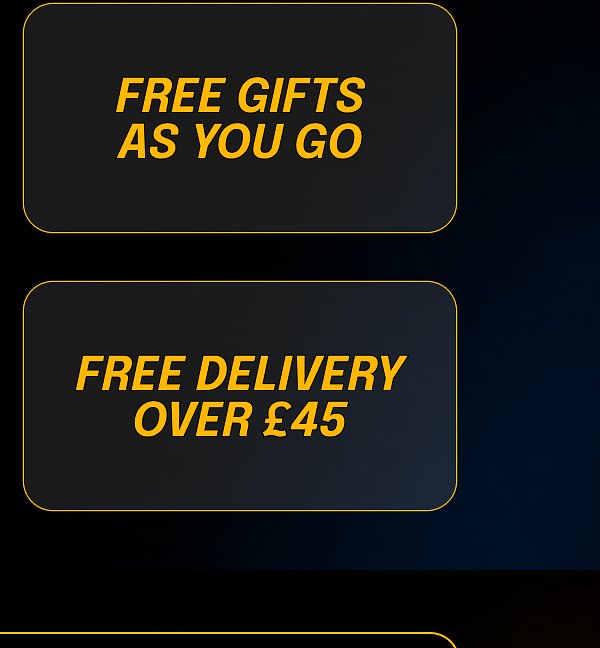 FREE GIFTS AS YOU GO

FREE DELIVERY OVER £45