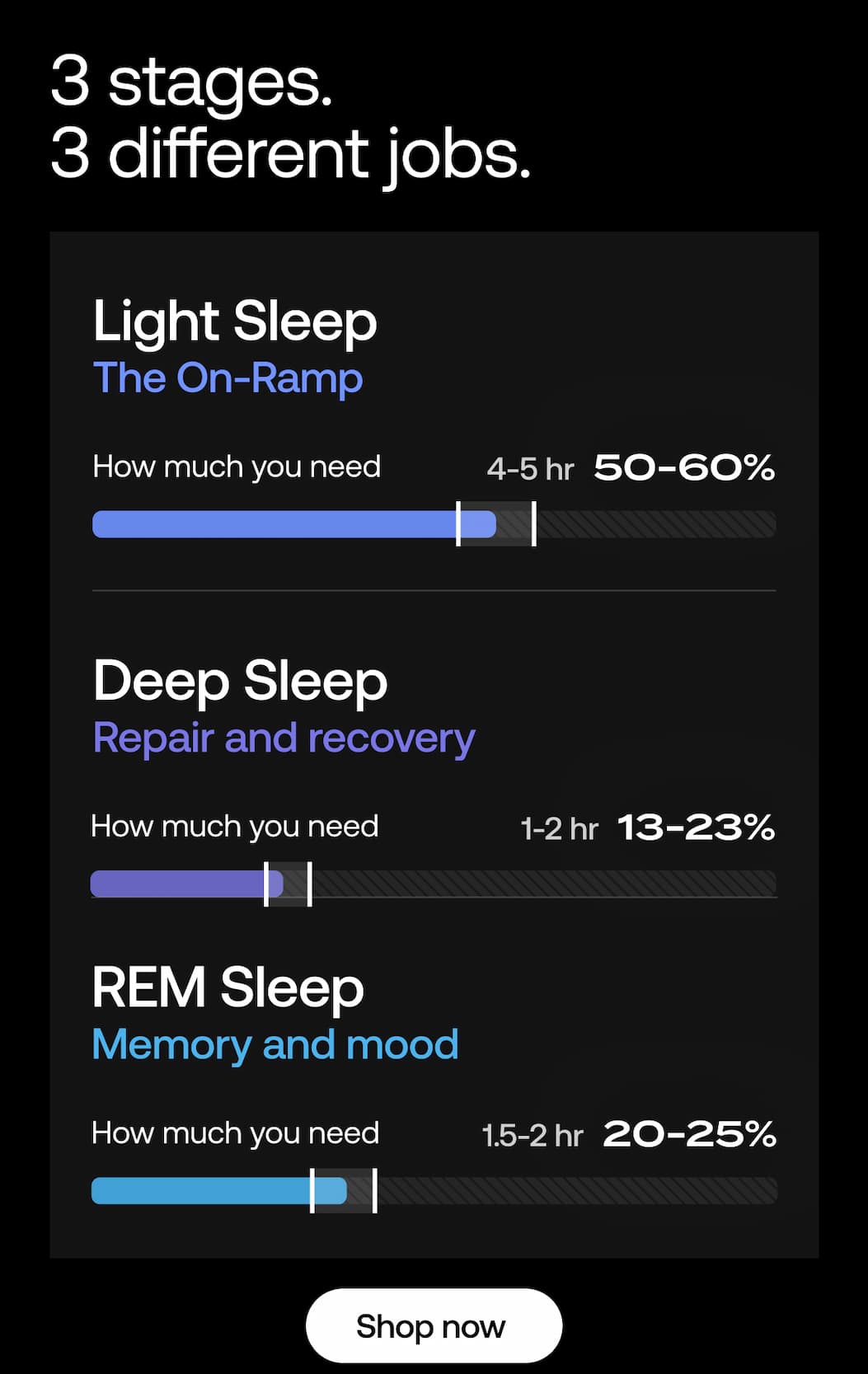 3 stages.
3 different jobs.

Light Sleep
The On-Ramp

How much you need 4-5 hr 50-60%

Deep Sleep
Repair and recovery

How much you need 1-2 hr 13-23%

REM Sleep
Memory and mood

How much you need 1.5-2 hr 20-25%

Shop now