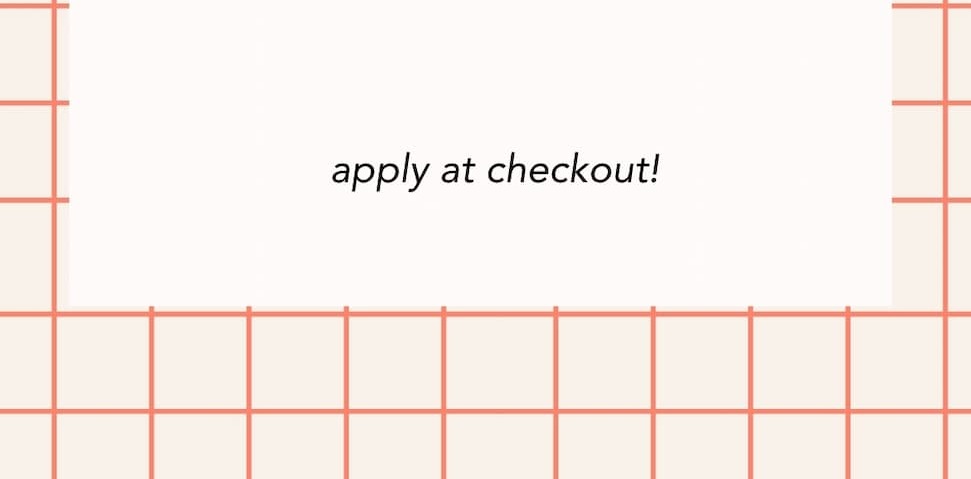 apply at checkout!