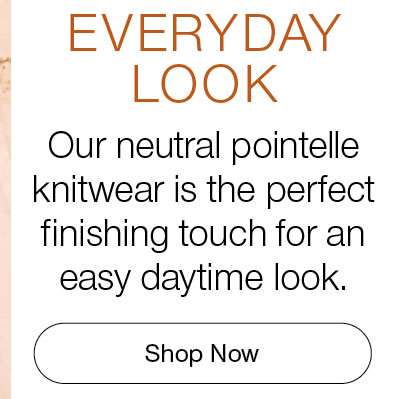 EVERYDAY LOOK

Our neutral pointelle knitwear is the perfect finishing touch for an easy daytime look.

Shop Now