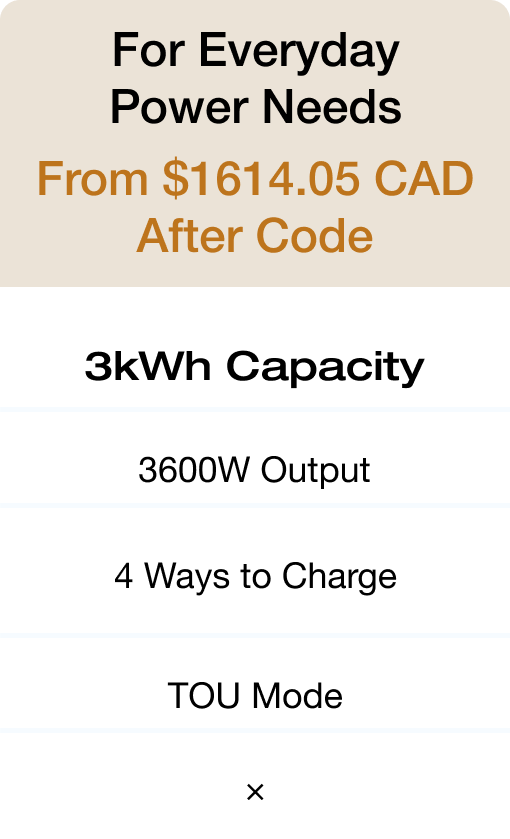 For Everyday Power Needs

From $1614.05 CAD After Code

3kWh Capacity

3600W Output

4 Ways to Charge

TOU Mode

×