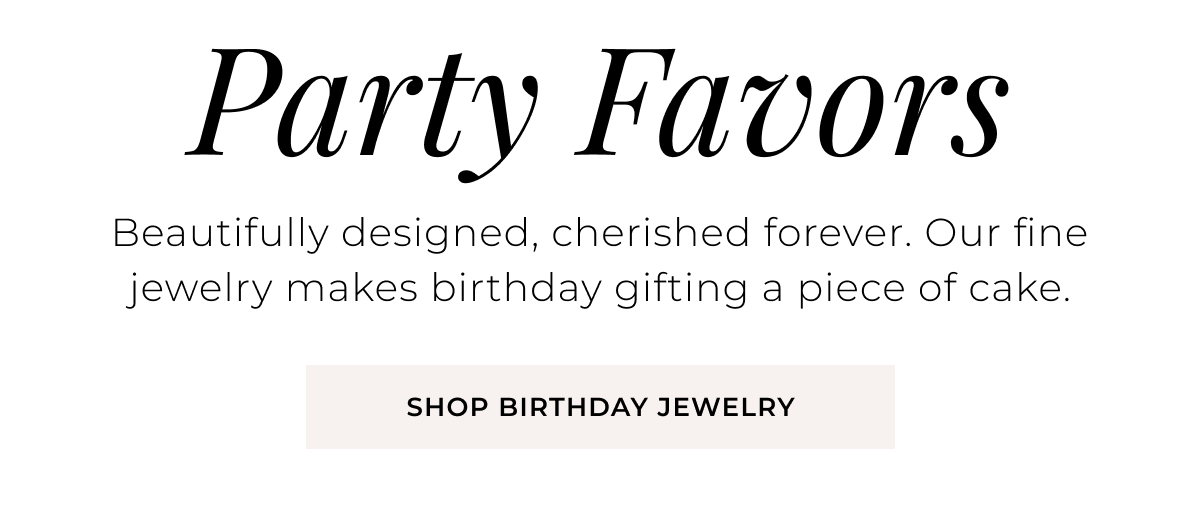 Party Favors

Beautifully designed, cherished forever. Our fine jewelry makes birthday gifting a piece of cake.

SHOP BIRTHDAY JEWELRY