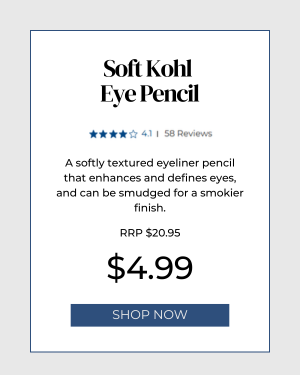 Soft Kohl
Eye Pencil

4.1 | 58 Reviews

A softly textured eyeliner pencil that enhances and defines eyes, and can be smudged for a smokier finish.

RRP $20.95

$4.99

SHOP NOW