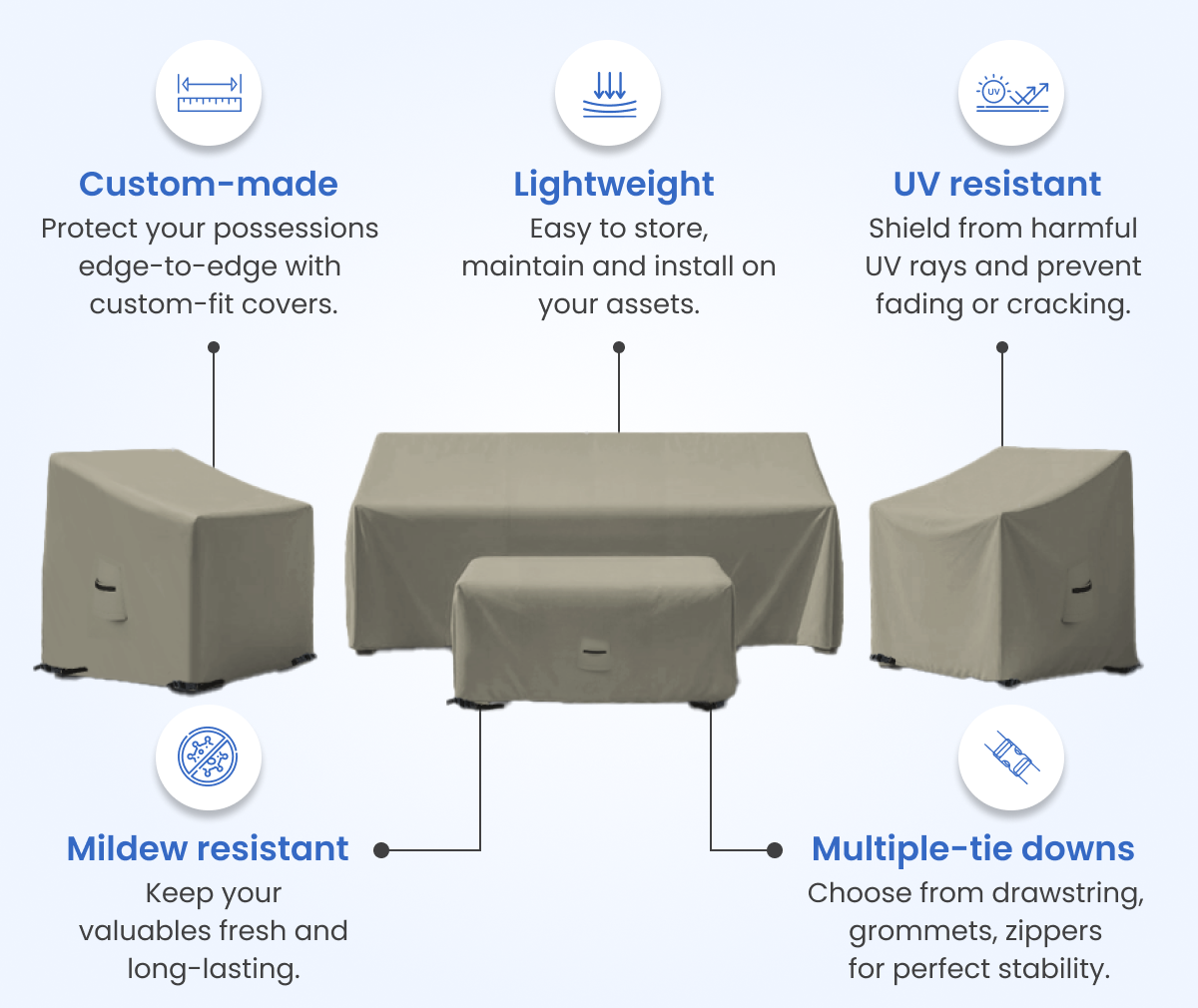 Custom-made
Protect your possessions edge-to-edge with custom-fit covers.

Lightweight
Easy to store, maintain and install on your assets.

UV
UV resistant
Shield from harmful UV rays and prevent fading or cracking.

Mildew resistant
Keep your valuables fresh and long-lasting.

Multiple-tie downs
Choose from drawstring, grommets, zippers for perfect stability.